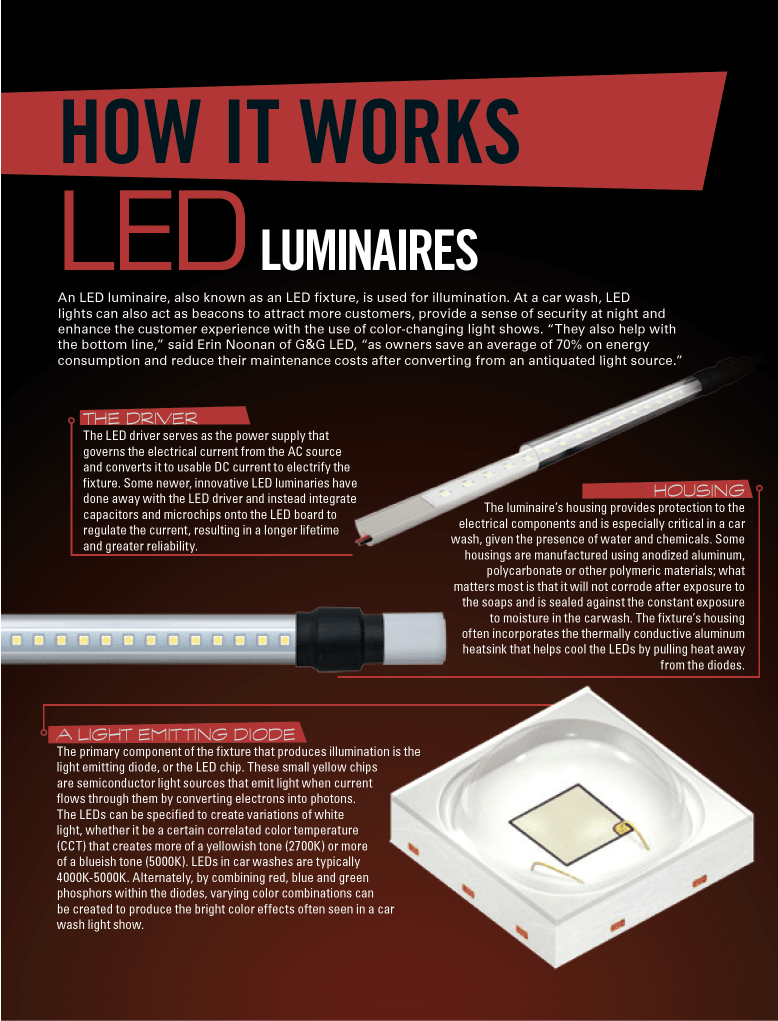 HOW IT WORKS

LED LUMINAIRES

An LED luminaire, also known as an LED fixture, is used for illumination. At a car wash, LED lights can also act as beacons to attract more customers, provide a sense of security at night and enhance the customer experience with the use of color-changing light shows. "They also help with the bottom line," said Erin Noonan of G&G LED, "as owners save an average of 70% on energy consumption and reduce their maintenance costs after converting from an antiquated light source."

THE DRIVER

The LED driver serves as the power supply that governs the electrical current from the AC source and converts it to usable DC current to electrify the fixture. Some newer, innovative LED luminaries have done away with the LED driver and instead integrate capacitors and microchips onto the LED board to regulate the current, resulting in a longer lifetime and greater reliability.

HOUSING

The luminaire's housing provides protection to the electrical components and is especially critical in a car wash, given the presence of water and chemicals. Some housings are manufactured using anodized aluminum, polycarbonate or other polymeric materials; what matters most is that it will not corrode after exposure to the soaps and is sealed against the constant exposure to moisture in the carwash. The fixture's housing often incorporates the thermally conductive aluminum heatsink that helps cool the LEDs by pulling heat away from the diodes.

A LIGHT EMITTING DIODE

The primary component of the fixture that produces illumination is the light emitting diode, or the LED chip. These small yellow chips are semiconductor light sources that emit light when current flows through them by converting electrons into photons. The LEDs can be specified to create variations of white light, whether it be a certain correlated color temperature (CCT) that creates more of a yellowish tone (2700K) or more of a blueish tone (5000K). LEDs in car washes are typically 4000K-5000K. Alternately, by combining red, blue and green phosphors within the diodes, varying color combinations can be created to produce the bright color effects often seen in a car wash light show.